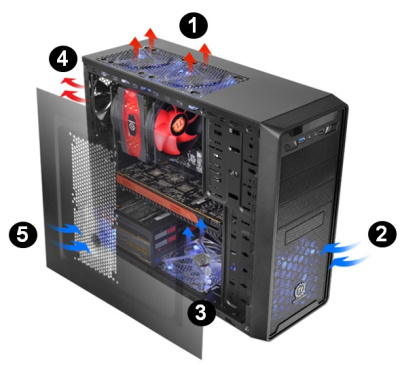 1
4
5
2
3